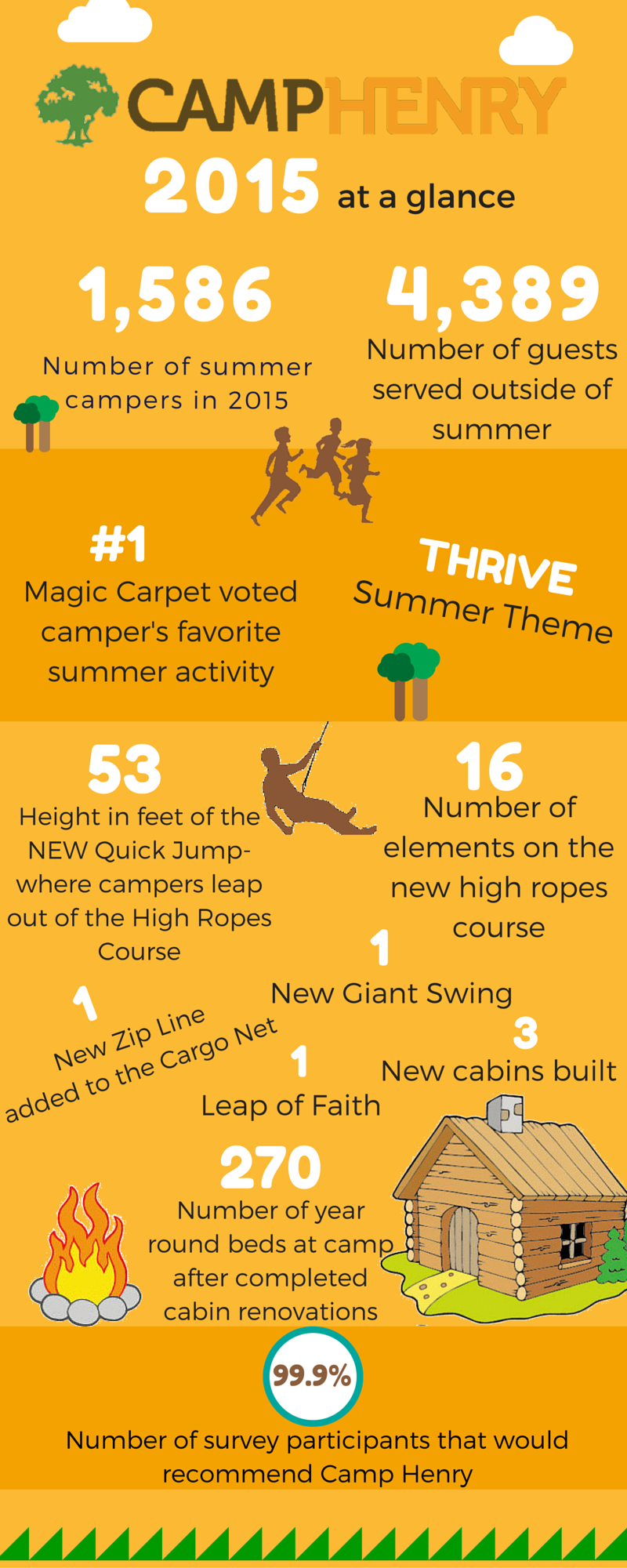 CAMPHENRY

2015 at a glance

1,586
Number of summer campers in 2015

4,389
Number of guests served outside of summer

#1
Magic Carpet voted camper's favorite summer activity

THRIVE
Summer Theme

53
Height in feet of the NEW Quick Jump- where campers leap out of the High Ropes Course

16
Number of elements on the new high ropes course

1
New Giant Swing

1
New Zip Line added to the Cargo Net

1
Leap of Faith

3
New cabins built

270
Number of year round beds at camp after completed cabin renovations

99.9%
Number of survey participants that would recommend Camp Henry